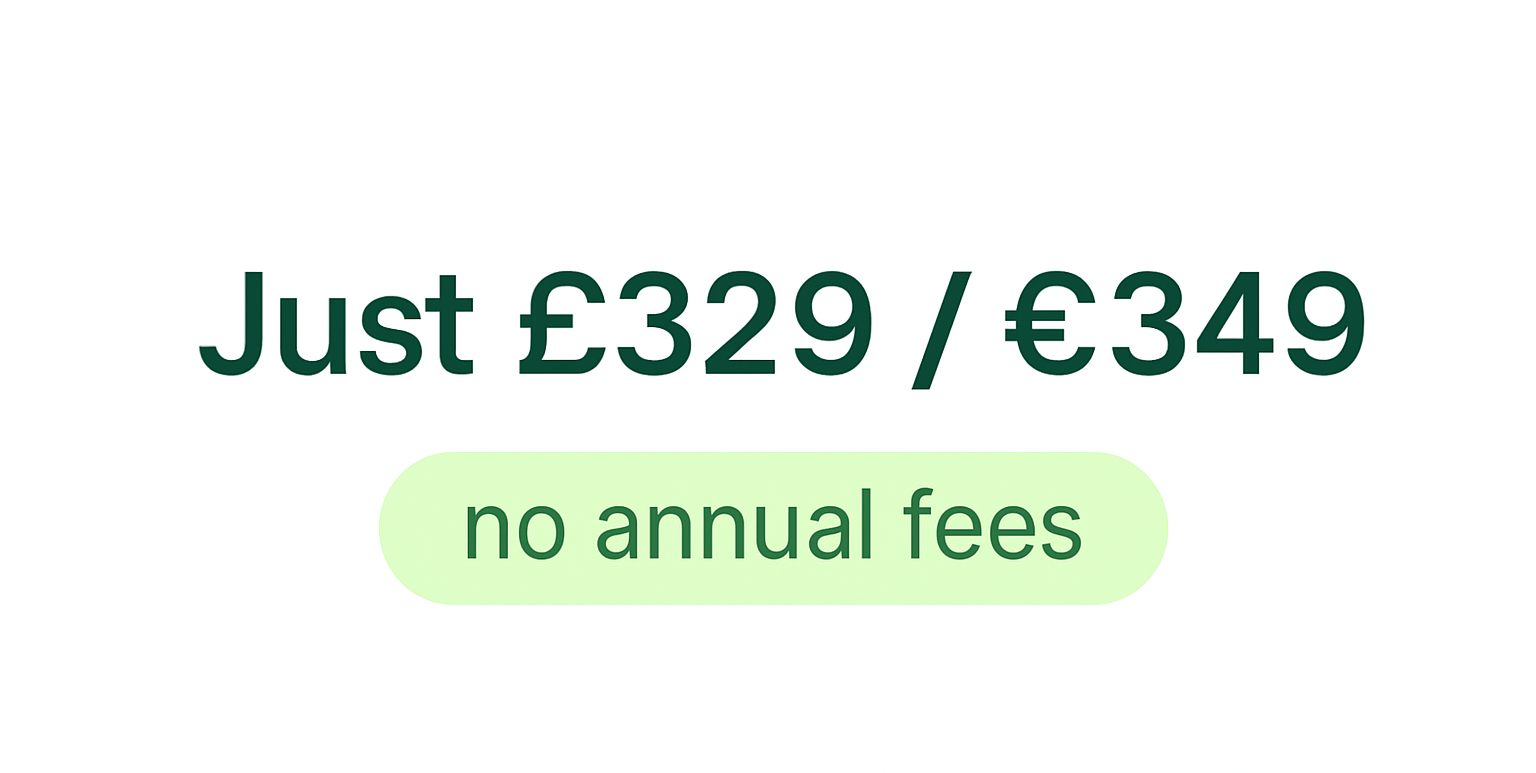 Just £329 / €349

no annual fees